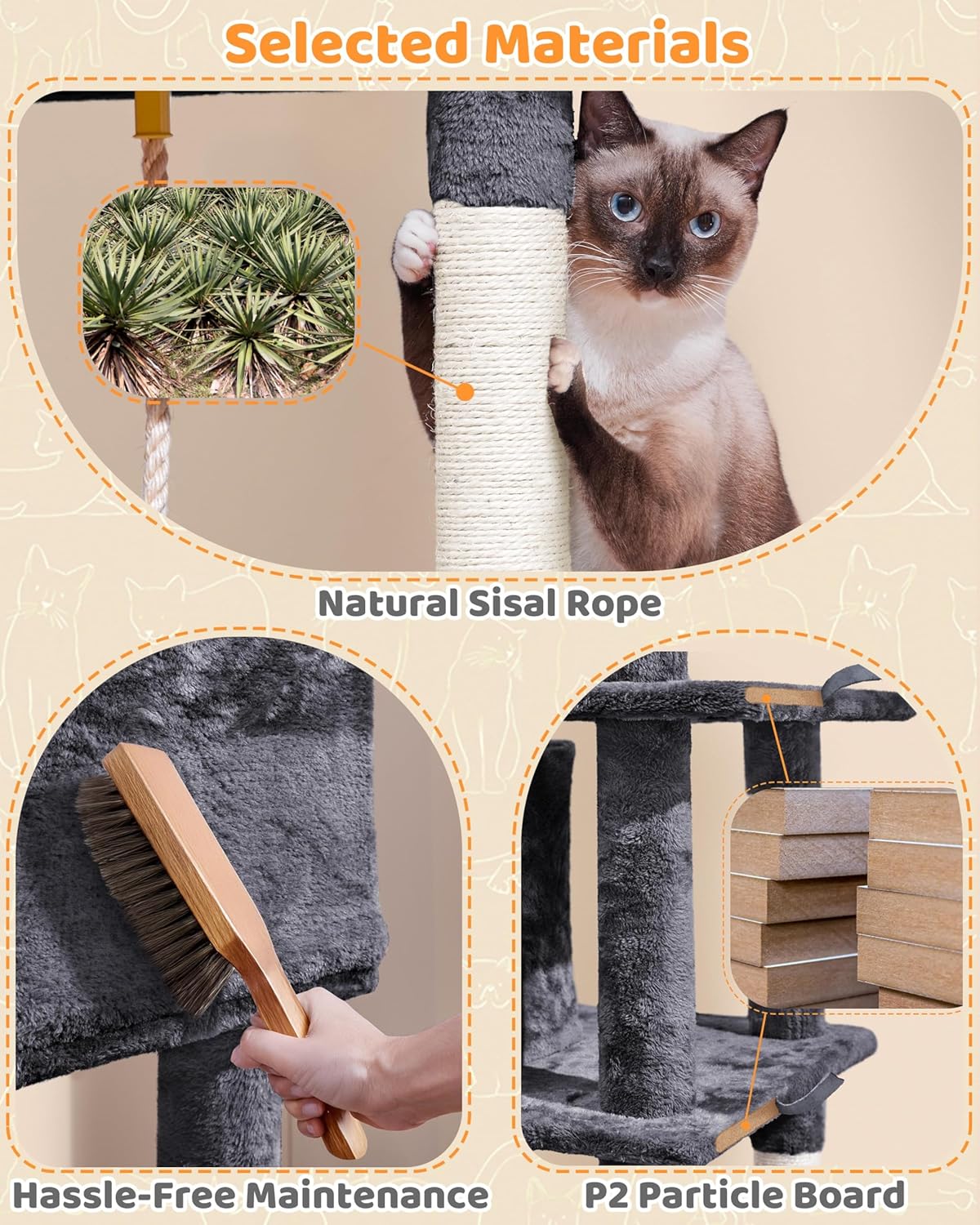 Selected Materials

Natural Sisal Rope

Hassle-Free Maintenance

P2 Particle Board