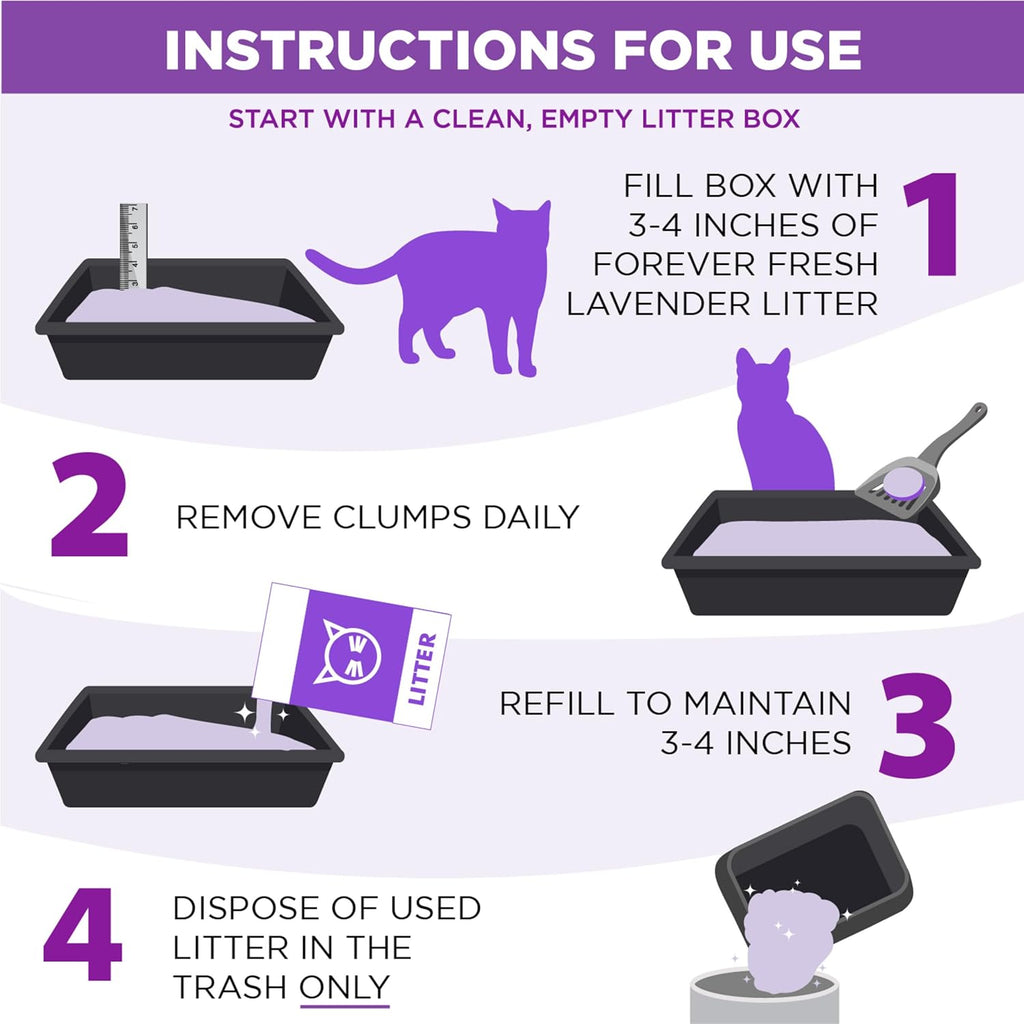 INSTRUCTIONS FOR USE

START WITH A CLEAN, EMPTY LITTER BOX

FILL BOX WITH 3-4 INCHES OF FOREVER FRESH LAVENDER LITTER

1

2

REMOVE CLUMPS DAILY

LITTER

REFILL TO MAINTAIN 3-4 INCHES

3

4

DISPOSE OF USED LITTER IN THE TRASH ONLY