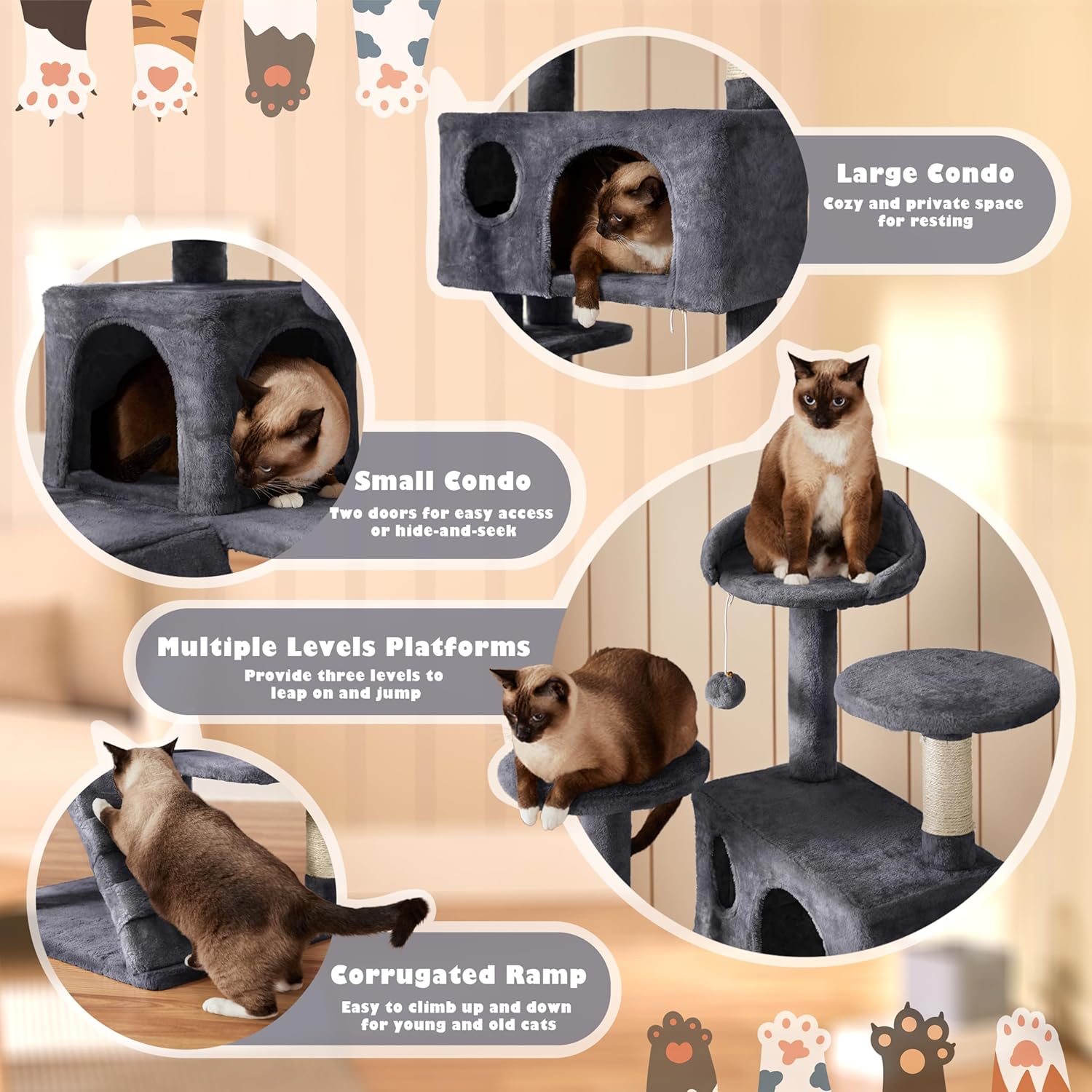 Large Condo
Cozy and private space for resting

Small Condo
Two doors for easy access or hide-and-seek

Multiple Levels Platforms
Provide three levels to leap on and jump

Corrugated Ramp
Easy to climb up and down for young and old cats