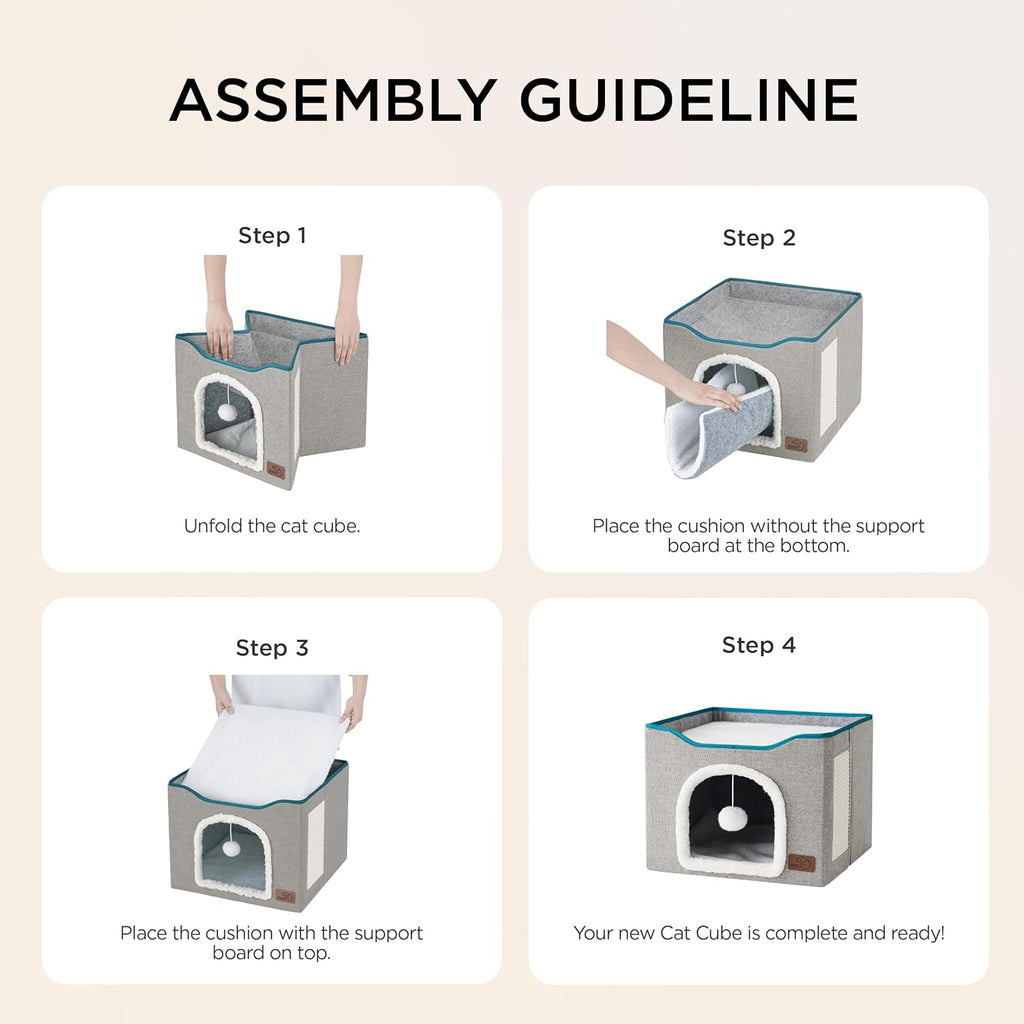 ASSEMBLY GUIDELINE

Step 1

Unfold the cat cube.

Step 2

Place the cushion without the support board at the bottom.

Step 3

Place the cushion with the support board on top.

Step 4

Your new Cat Cube is complete and ready!