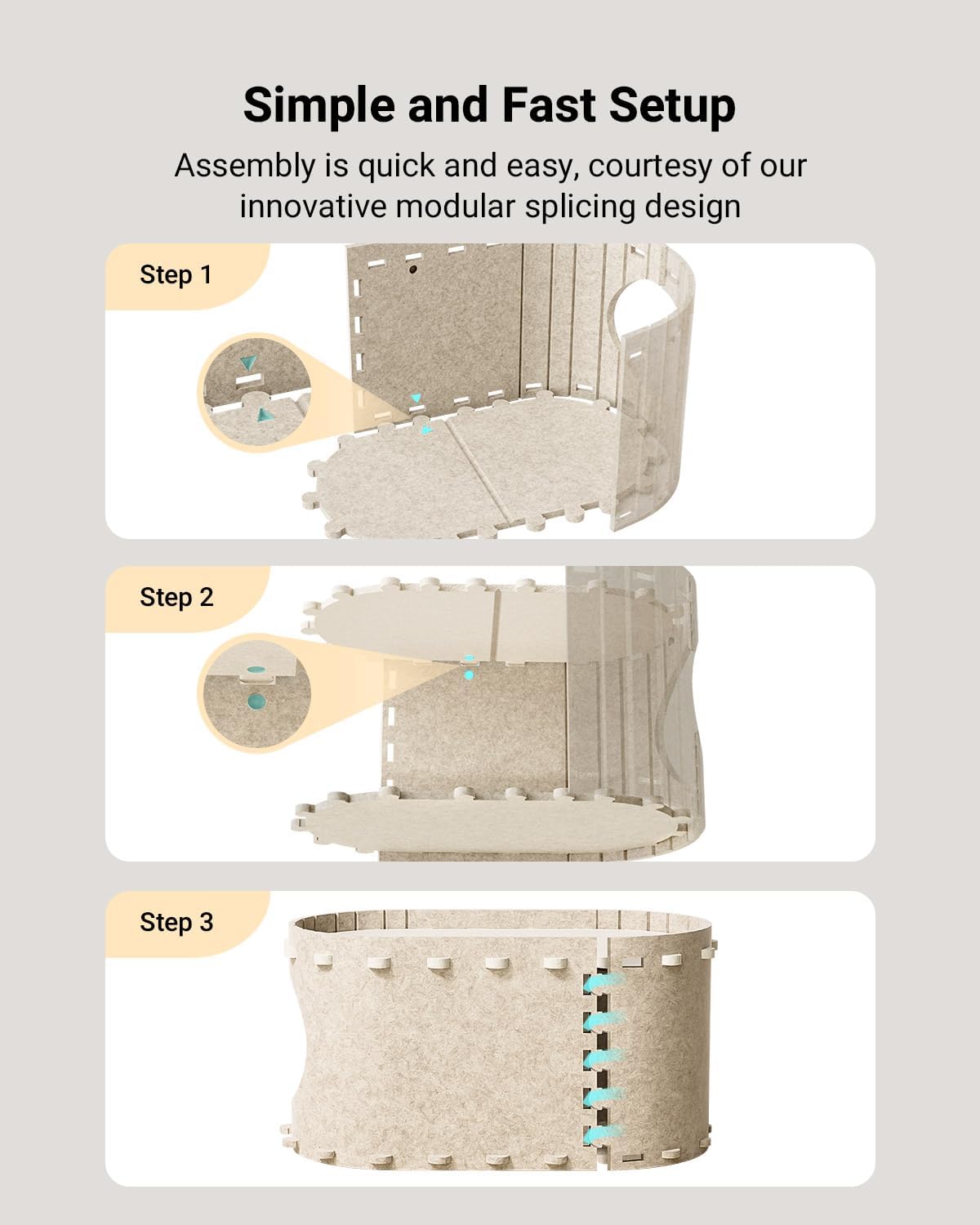 Simple and Fast Setup

Assembly is quick and easy, courtesy of our innovative modular splicing design

Step 1

Step 2

Step 3