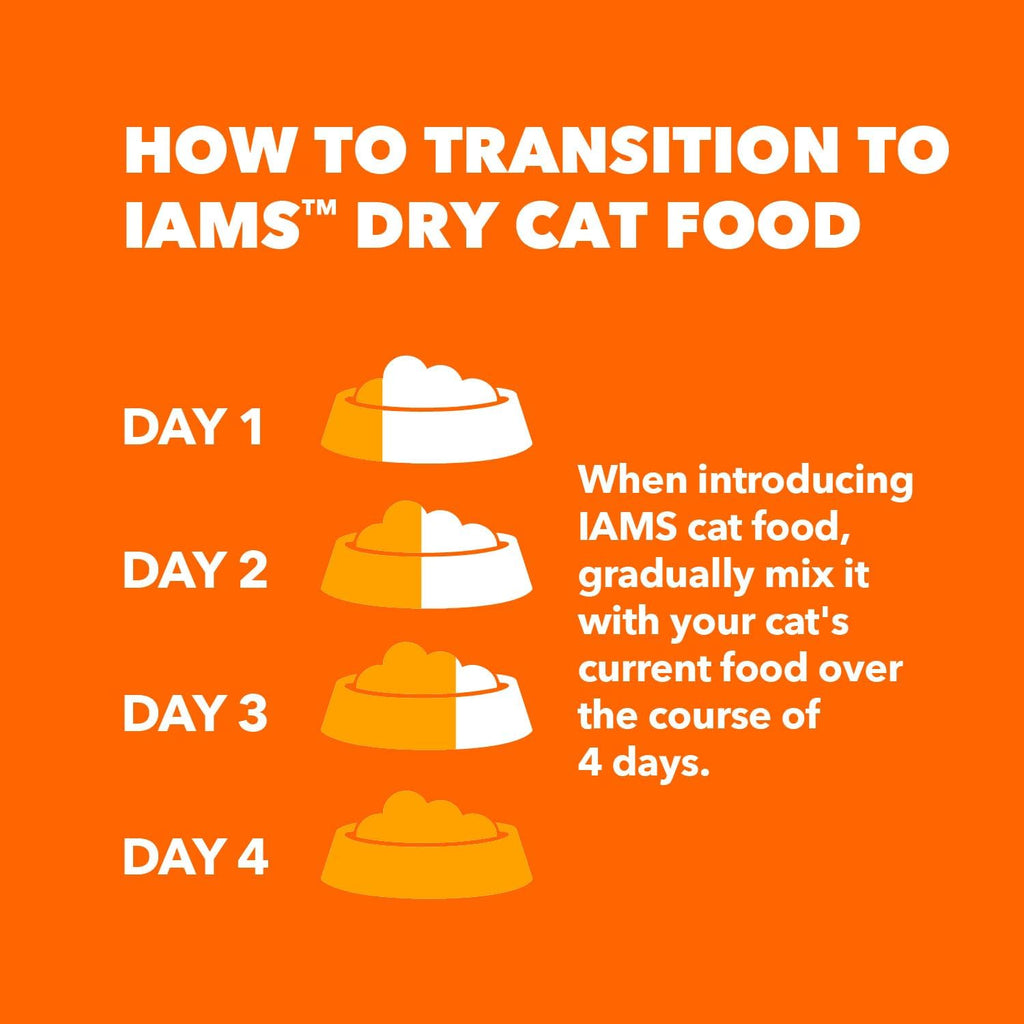 HOW TO TRANSITION TO IAMS™ DRY CAT FOOD

DAY 1

DAY 2

DAY 3

DAY 4

When introducing IAMS cat food, gradually mix it with your cat's current food over the course of 4 days.