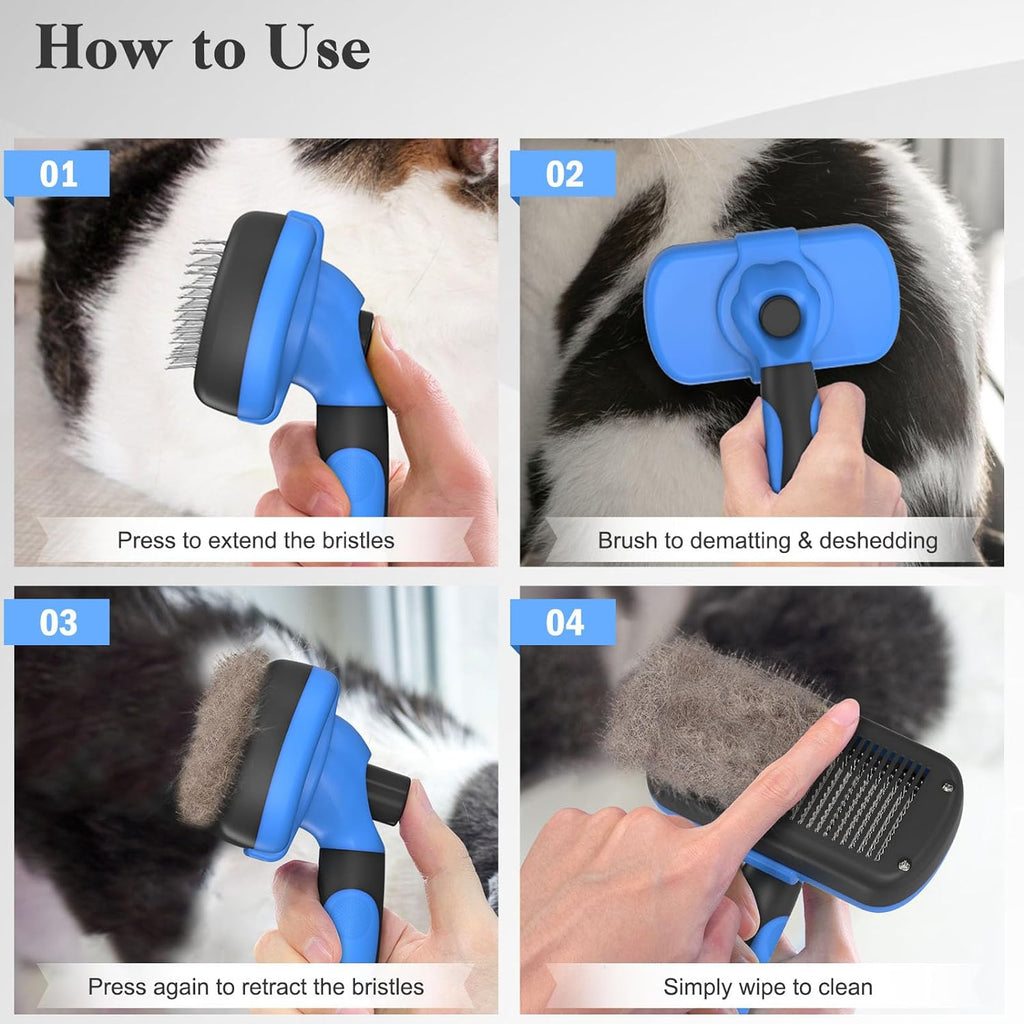 How to Use

01

Press to extend the bristles

02

Brush to dematting & deshedding

03

Press again to retract the bristles

04

Simply wipe to clean