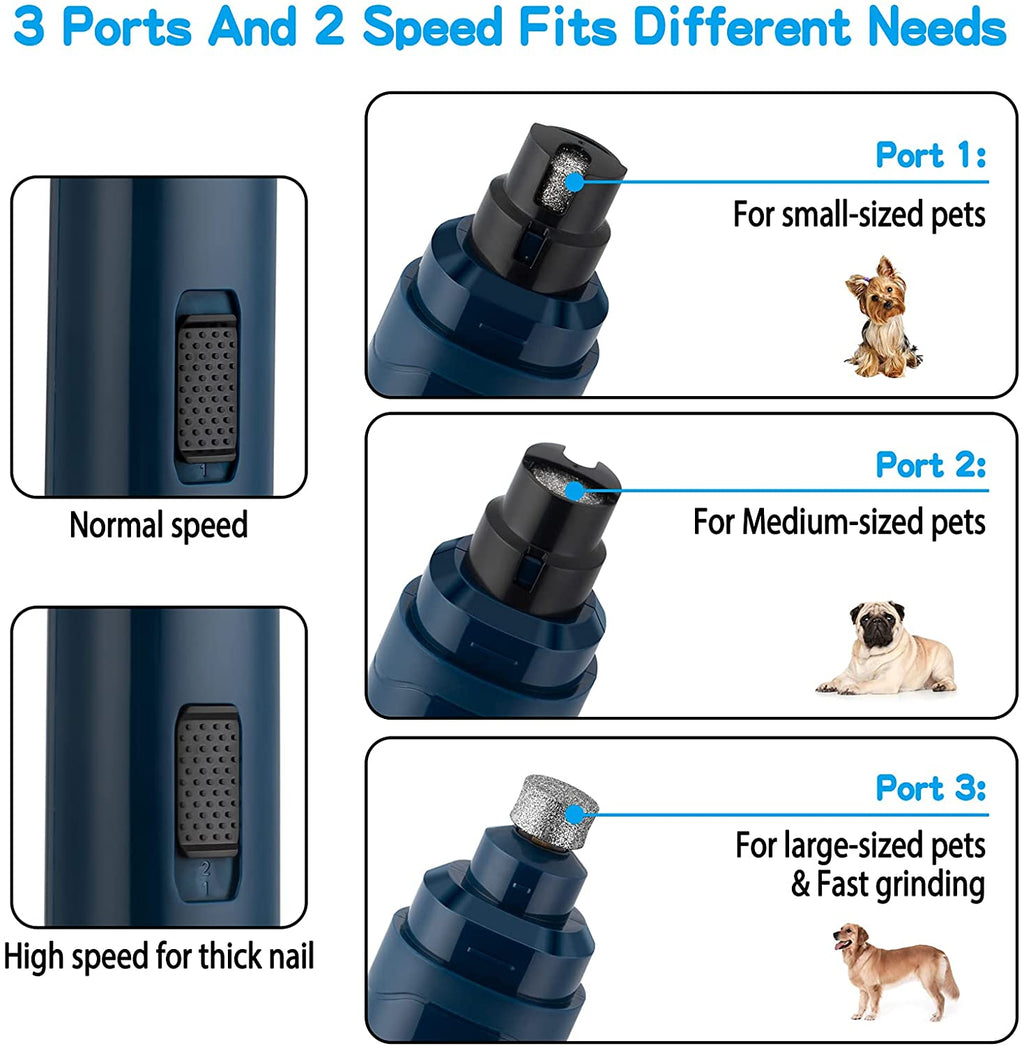 3 Ports And 2 Speed Fits Different Needs

1

Normal speed

2
1

High speed for thick nail

Port 1:
For small-sized pets

Port 2:
For Medium-sized pets

Port 3:
For large-sized pets & Fast grinding