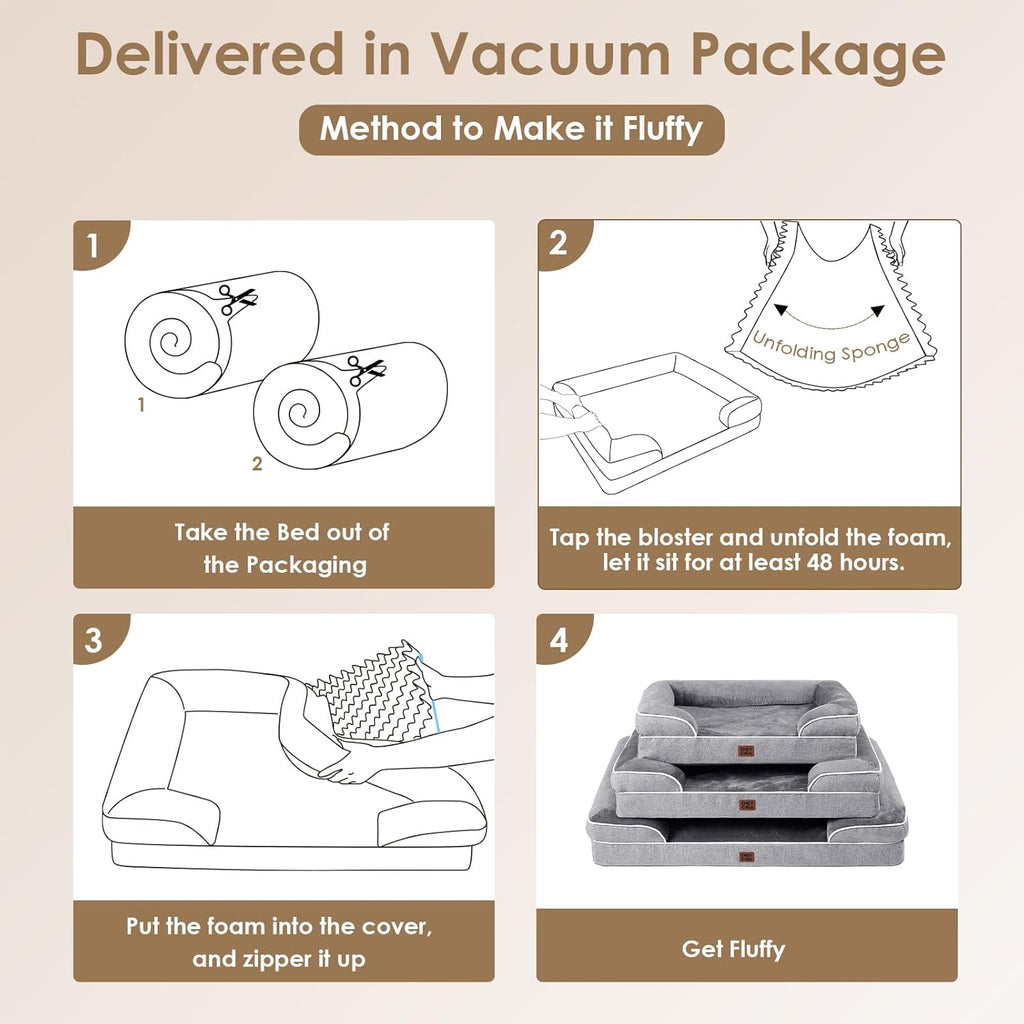 Delivered in Vacuum Package

Method to Make it Fluffy

1

1

2

Take the Bed out of the Packaging

2

Unfolding Sponge

Tap the bloster and unfold the foam, let it sit for at least 48 hours.

3

Put the foam into the cover, and zipper it up

4

Get Fluffy